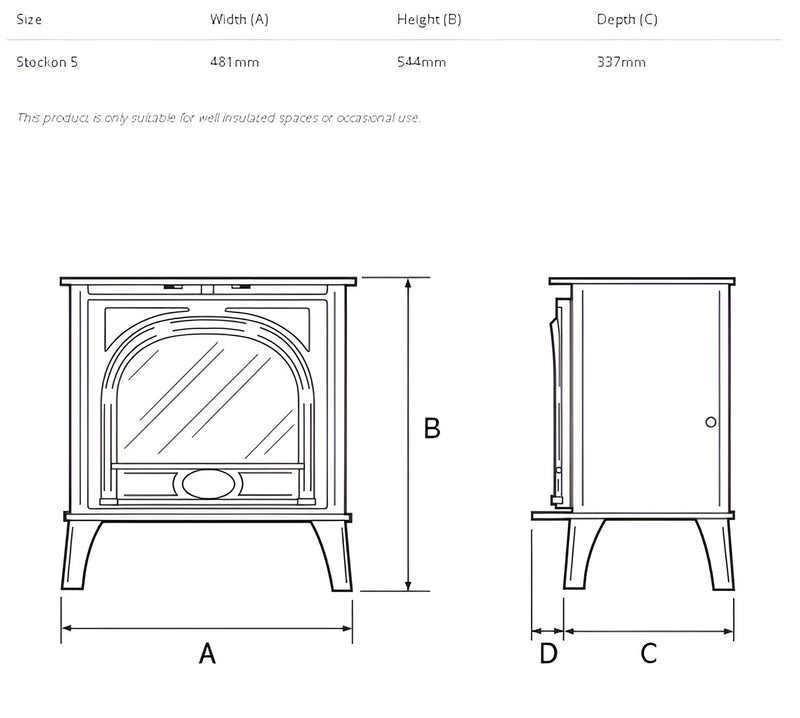 | Size | Width (A) | Height (B) | Depth (C) |
|---|---|---|---|
| Stockon 5 | 481mm | 544mm | 337mm |

This product is only suitable for well insulated spaces or occasional use.

B

A

D

C